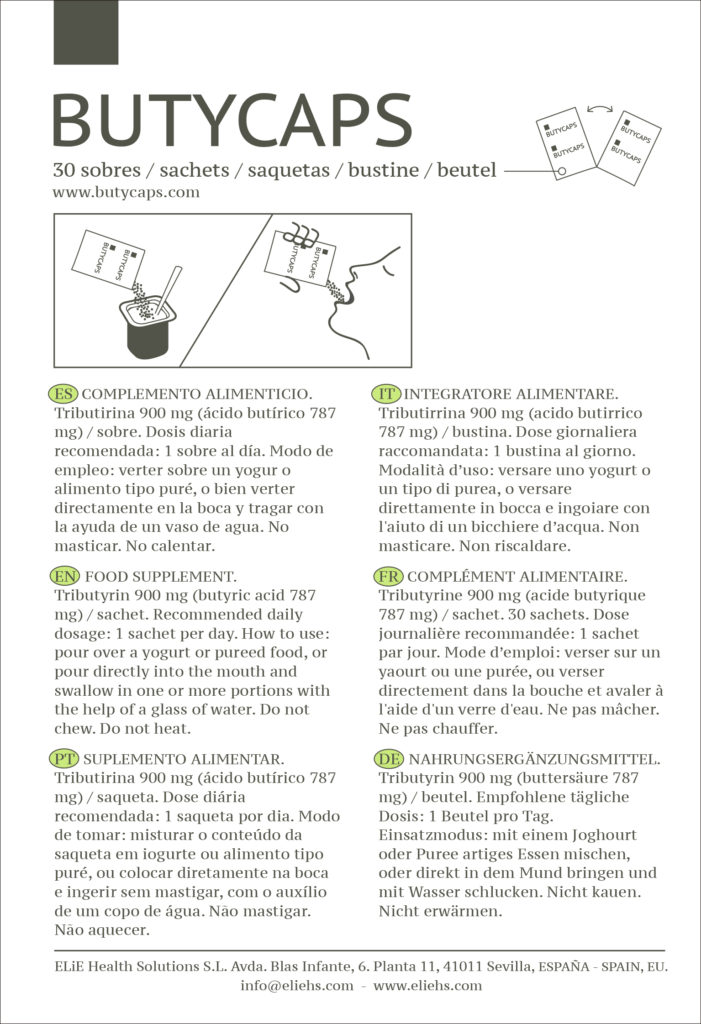 BUTYCAPS

30 sobres / sachets / saquetas / bustine / beutel
www.butycaps.com

BUTYCAPS
BUTYCAPS
BUTYCAPS
BUTYCAPS

BUTYCAPS
BUTYCAPS

ES COMPLEMENTO ALIMENTICIO. Tributirina 900 mg (ácido butírico 787 mg) / sobre. Dosis diaria recomendada: 1 sobre al día. Modo de empleo: verter sobre un yogur o alimento tipo puré, o bien verter directamente en la boca y tragar con la ayuda de un vaso de agua. No masticar. No calentar.

EN FOOD SUPPLEMENT. Tributyrin 900 mg (butyric acid 787 mg) / sachet. Recommended daily dosage: 1 sachet per day. How to use: pour over a yogurt or pureed food, or pour directly into the mouth and swallow in one or more portions with the help of a glass of water. Do not chew. Do not heat.

PT SUPLEMENTO ALIMENTAR. Tributirina 900 mg (ácido butírico 787 mg) / saqueta. Dose diária recomendada: 1 saqueta por dia. Modo de tomar: misturar o conteúdo da saqueta em iogurte ou alimento tipo puré, ou colocar diretamente na boca e ingerir sem mastigar, com o auxílio de um copo de água. Não mastigar. Não aquecer.

IT INTEGRATORE ALIMENTARE. Tributirrina 900 mg (acido butirrico 787 mg) / bustina. Dose giornaliera raccomandata: 1 bustina al giorno. Modalità d'uso: versare uno yogurt o un tipo di purea, o versare direttamente in bocca e ingoiare con l'aiuto di un bicchiere d'acqua. Non masticare. Non riscaldare.

FR COMPLÉMENT ALIMENTAIRE. Tributyrine 900 mg (acide butyrique 787 mg) / sachet. 30 sachets. Dose journalière recommandée: 1 sachet par jour. Mode d'emploi: verser sur un yaourt ou une purée, ou verser directement dans la bouche et avaler à l'aide d'un verre d'eau. Ne pas mâcher. Ne pas chauffer.

DE NAHRUNGSERGÄNZUNGSMITTEL. Tributyrin 900 mg (buttersäure 787 mg) / beutel. Empfohlene tägliche Dosis: 1 Beutel pro Tag. Einsatzmodus: mit einem Joghourt oder Puree artiges Essen mischen, oder direkt in dem Mund bringen und mit Wasser schlucken. Nicht kauen. Nicht erwärmen.

ELiE Health Solutions S.L. Avda. Blas Infante, 6. Planta 11, 41011 Sevilla, ESPAÑA - SPAIN, EU.
info@eliehs.com - www.eliehs.com